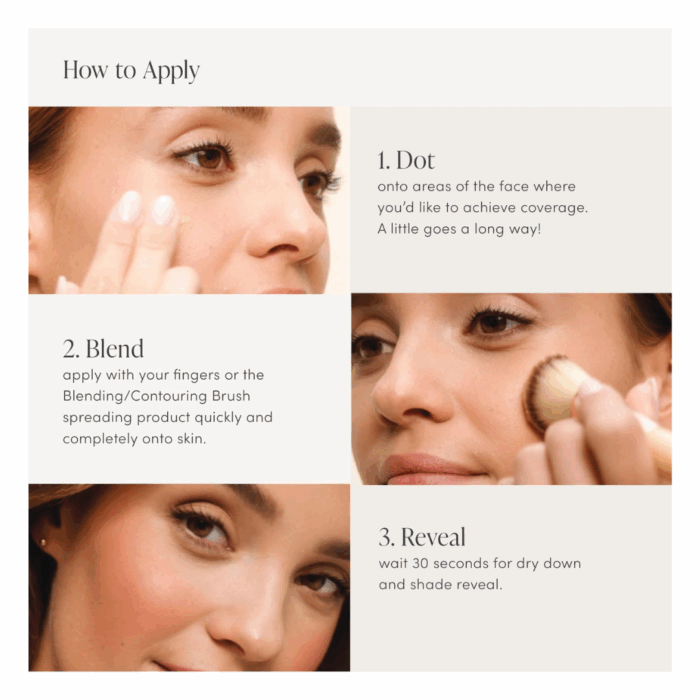 How to Apply

1. Dot
onto areas of the face where you'd like to achieve coverage. A little goes a long way!

2. Blend
apply with your fingers or the Blending/Contouring Brush spreading product quickly and completely onto skin.

3. Reveal
wait 30 seconds for dry down and shade reveal.