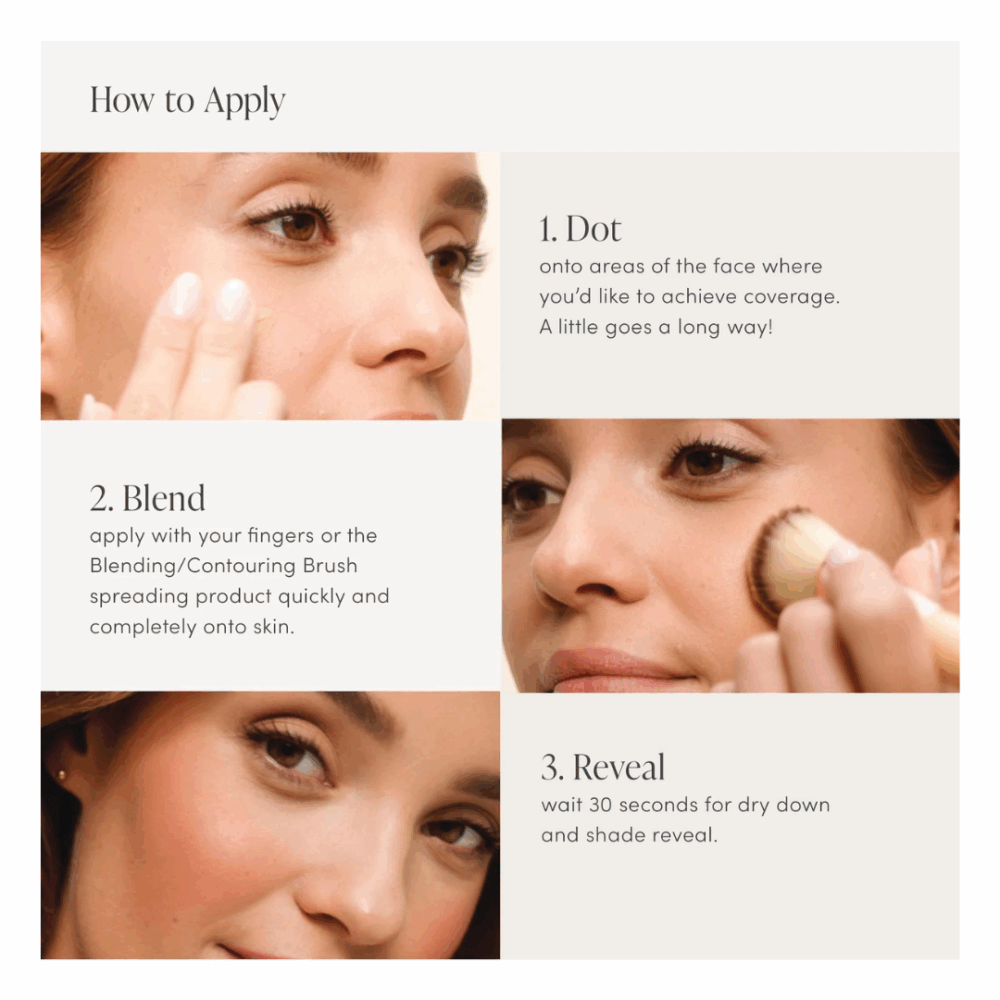 How to Apply

1. Dot
onto areas of the face where you'd like to achieve coverage. A little goes a long way!

2. Blend
apply with your fingers or the Blending/Contouring Brush spreading product quickly and completely onto skin.

3. Reveal
wait 30 seconds for dry down and shade reveal.