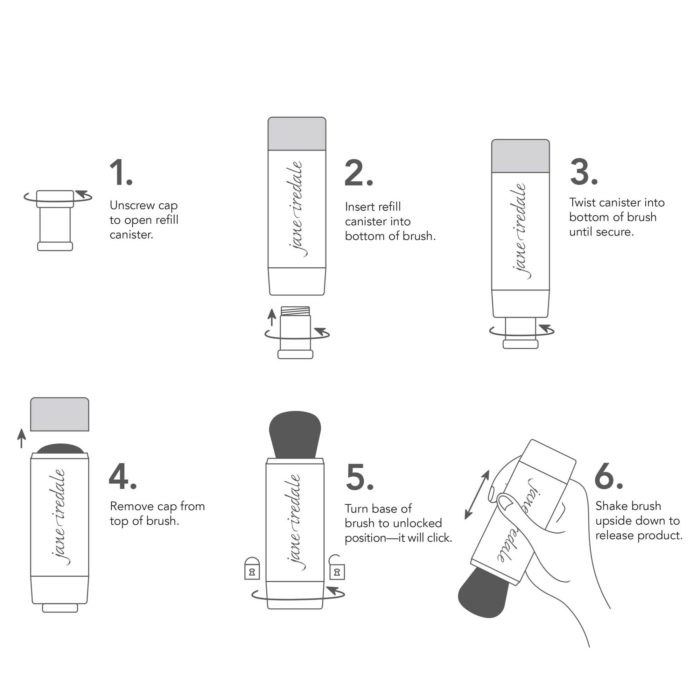 1.
Unscrew cap to open refill canister.

jane iredale

2.
Insert refill canister into bottom of brush.

jane iredale

3.
Twist canister into bottom of brush until secure.

jane iredale

4.
Remove cap from top of brush.

jane iredale

5.
Turn base of brush to unlocked position—it will click.

jane iredale

6.
Shake brush upside down to release product.