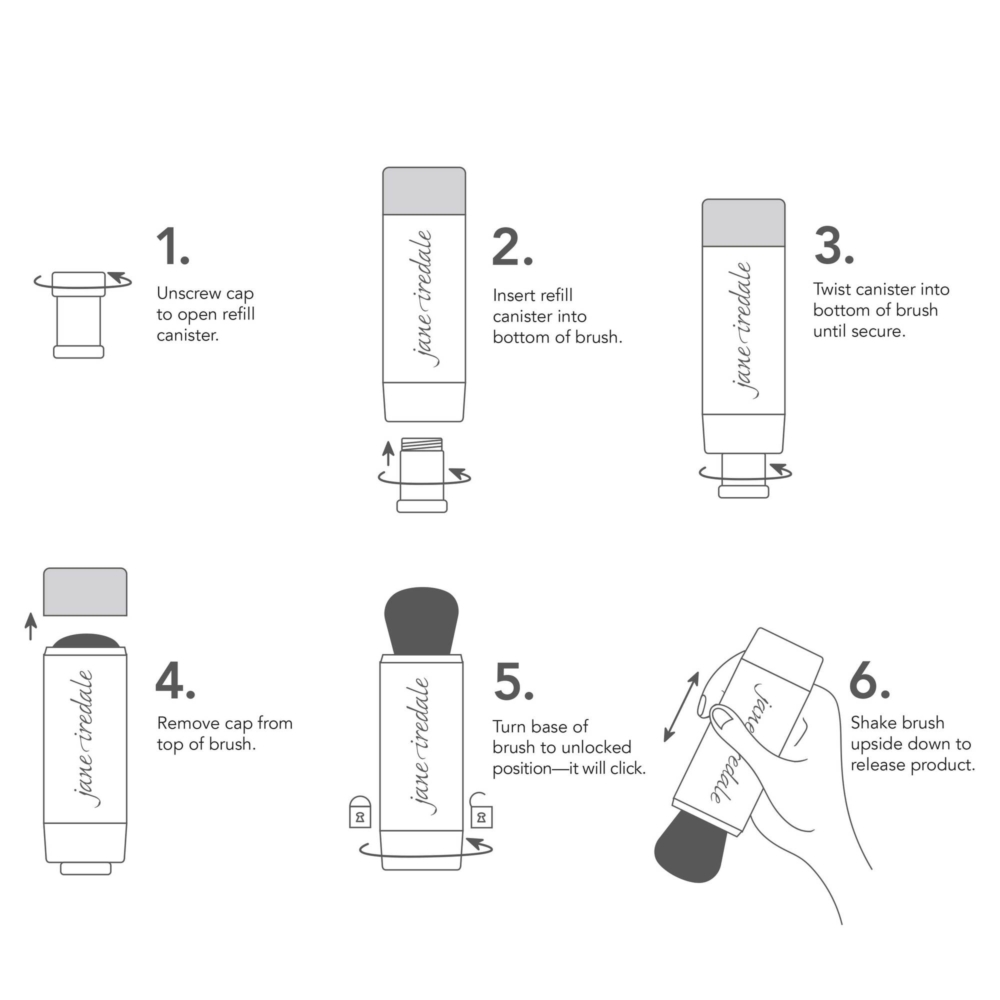 1.
Unscrew cap to open refill canister.

jane iredale

2.
Insert refill canister into bottom of brush.

jane iredale

3.
Twist canister into bottom of brush until secure.

jane iredale

4.
Remove cap from top of brush.

jane iredale

5.
Turn base of brush to unlocked position—it will click.

jane iredale

6.
Shake brush upside down to release product.